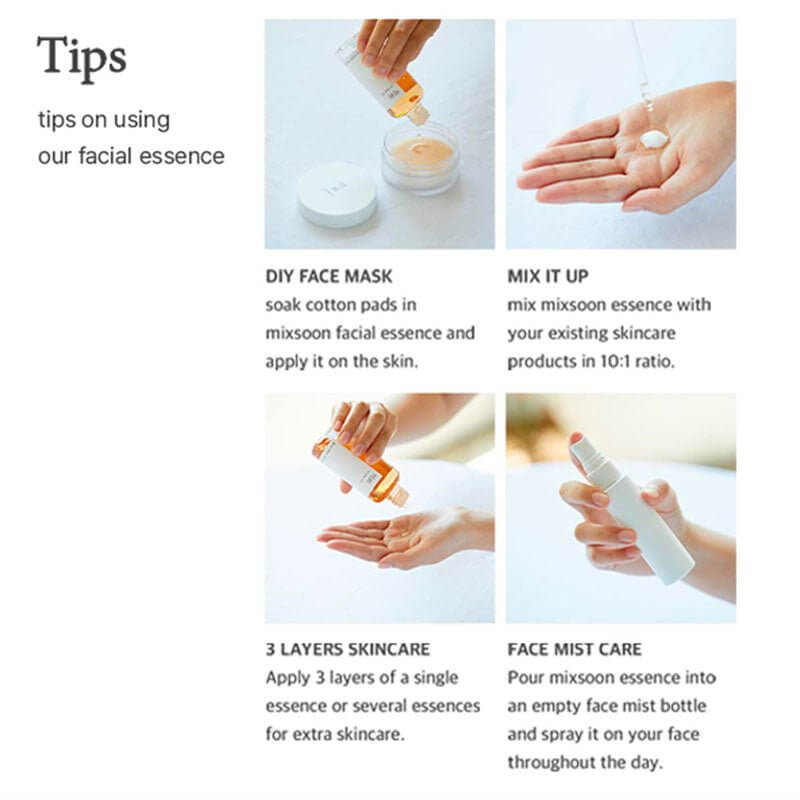 Tips

tips on using our facial essence

DIY FACE MASK
soak cotton pads in mixsoon facial essence and apply it on the skin.

MIX IT UP
mix mixsoon essence with your existing skincare products in 10:1 ratio.

3 LAYERS SKINCARE
Apply 3 layers of a single essence or several essences for extra skincare.

FACE MIST CARE
Pour mixsoon essence into an empty face mist bottle and spray it on your face throughout the day.